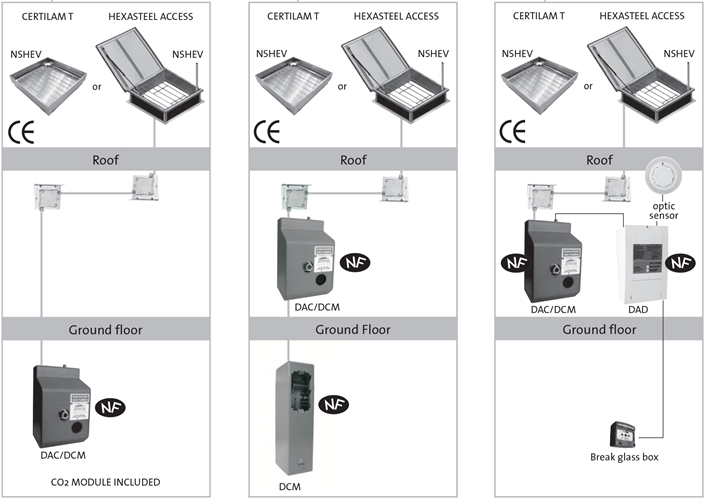 CERTILAM T
HEXASTEEL ACCESS
NSHEV
or
NSHEV
CE
Roof
Ground floor
NF
DAC/DCM
$CO_2$ MODULE INCLUDED

CERTILAM T
HEXASTEEL ACCESS
NSHEV
or
NSHEV
CE
Roof
NF
DAC/DCM
Ground Floor
NF
DCM

CERTILAM T
HEXASTEEL ACCESS
NSHEV
or
NSHEV
CE
Roof
optic sensor
NF
NF
DAC/DCM
DAD
Ground floor
Break glass box